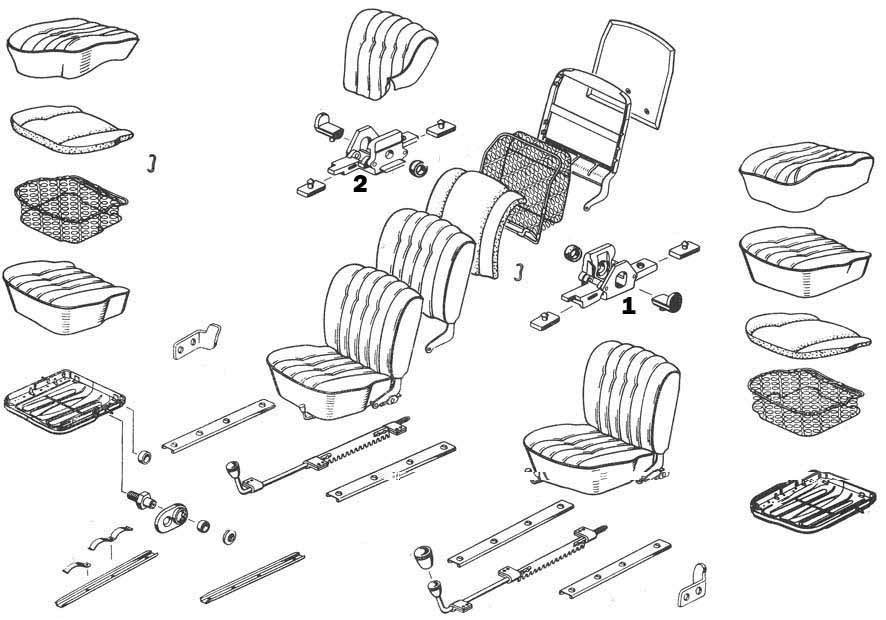 2

1