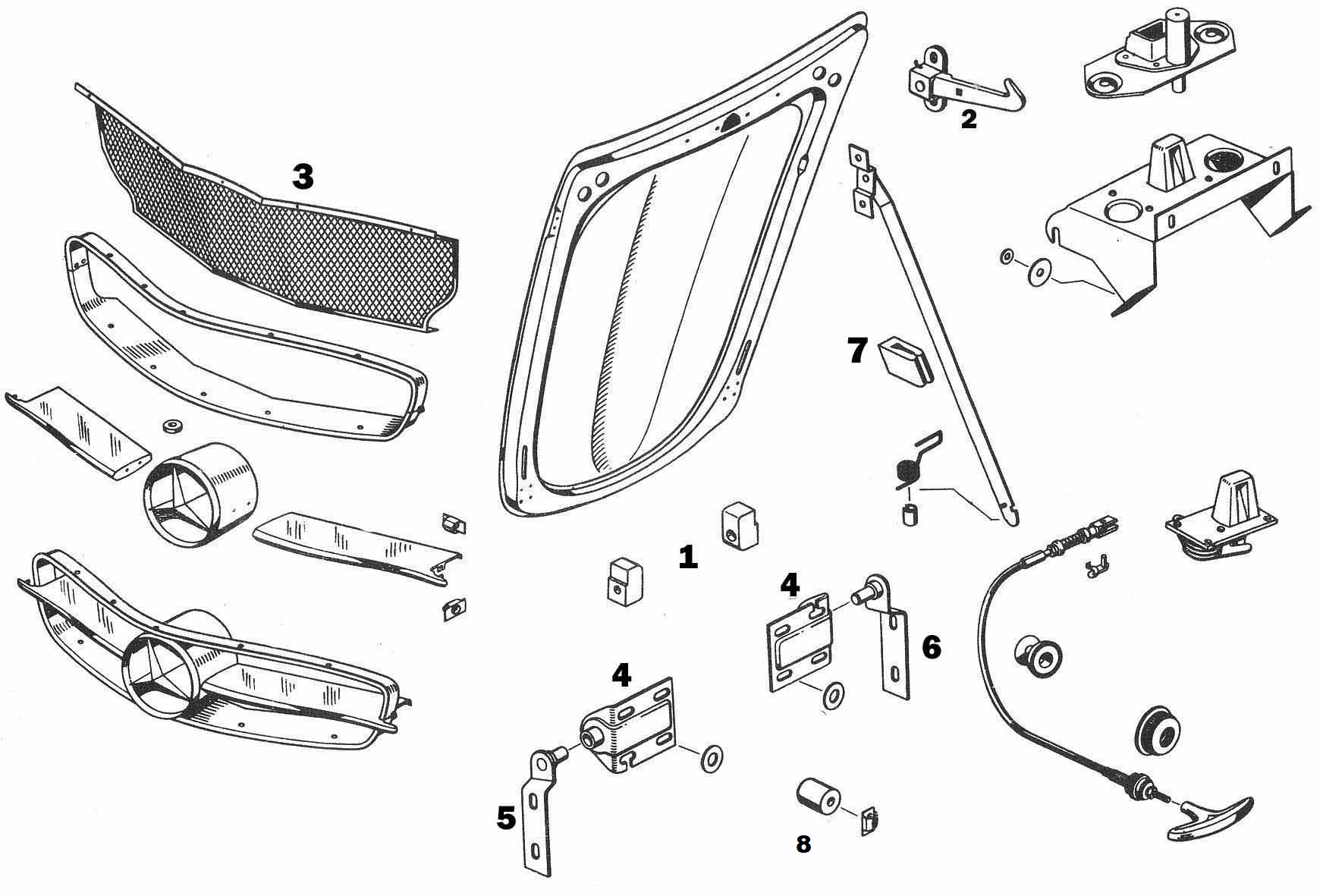 3
2
7
1
4
6
4
5
8