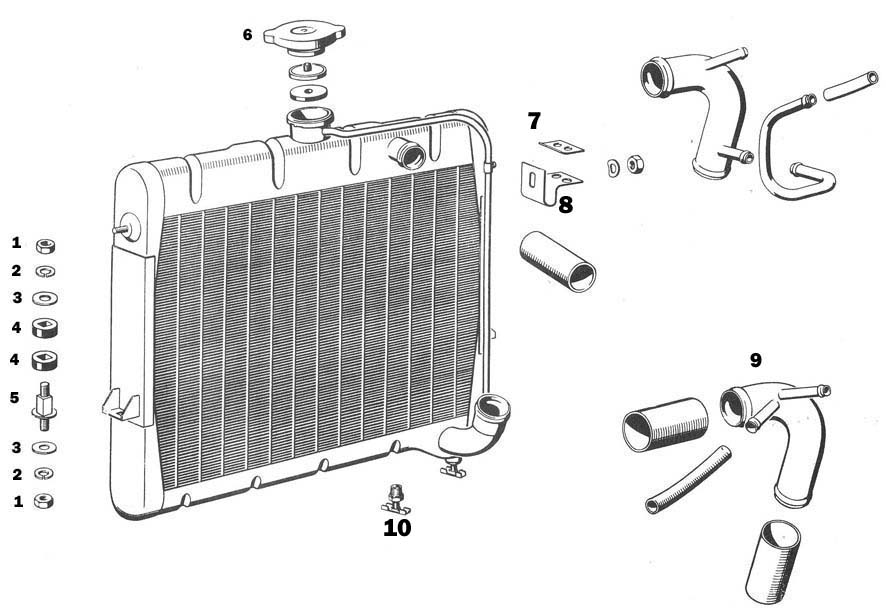 6

7

8

1
2
3
4
4
5
3
2
1

9

10