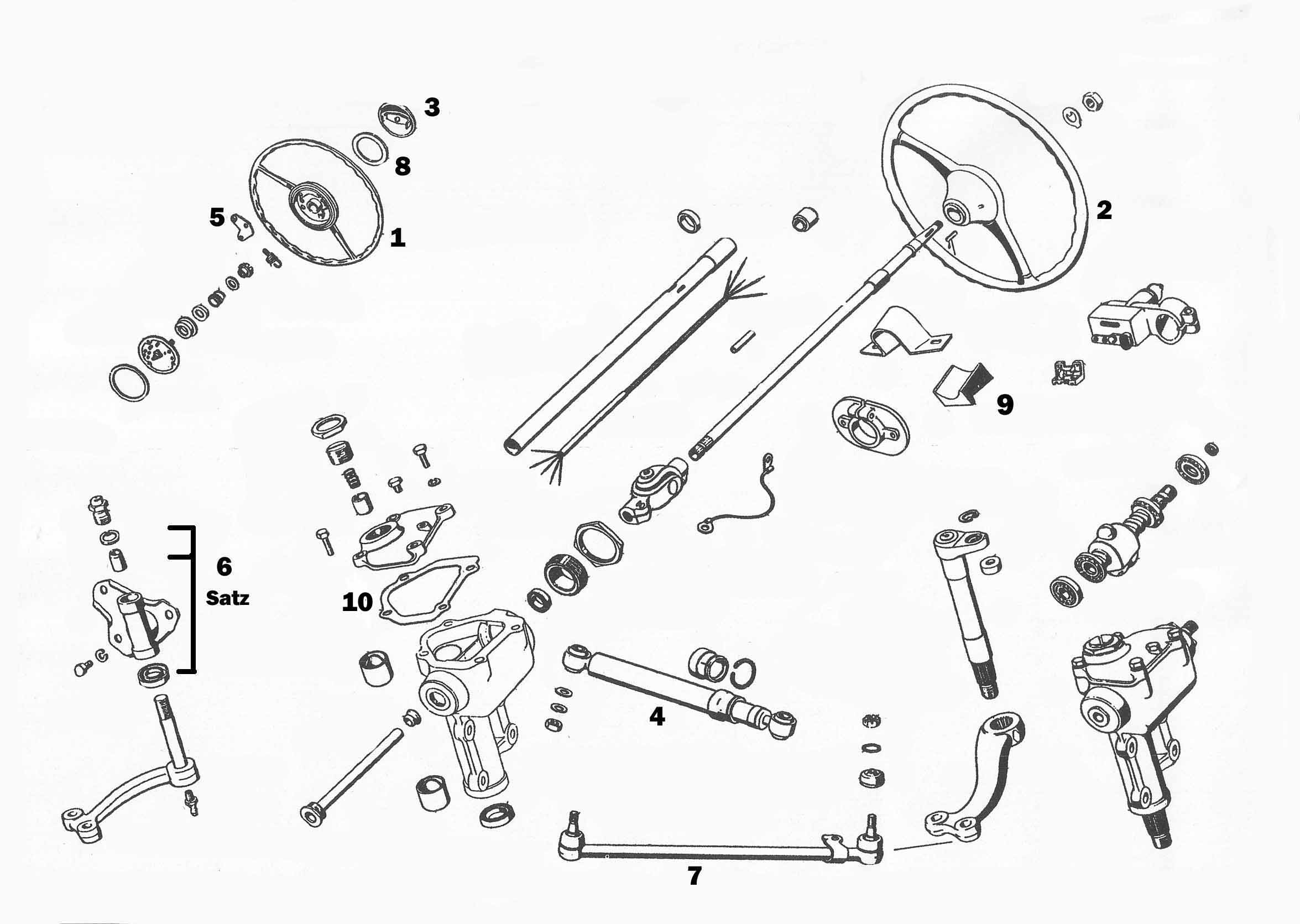 3
8
5
1
2
9
6
Satz
10
4
7