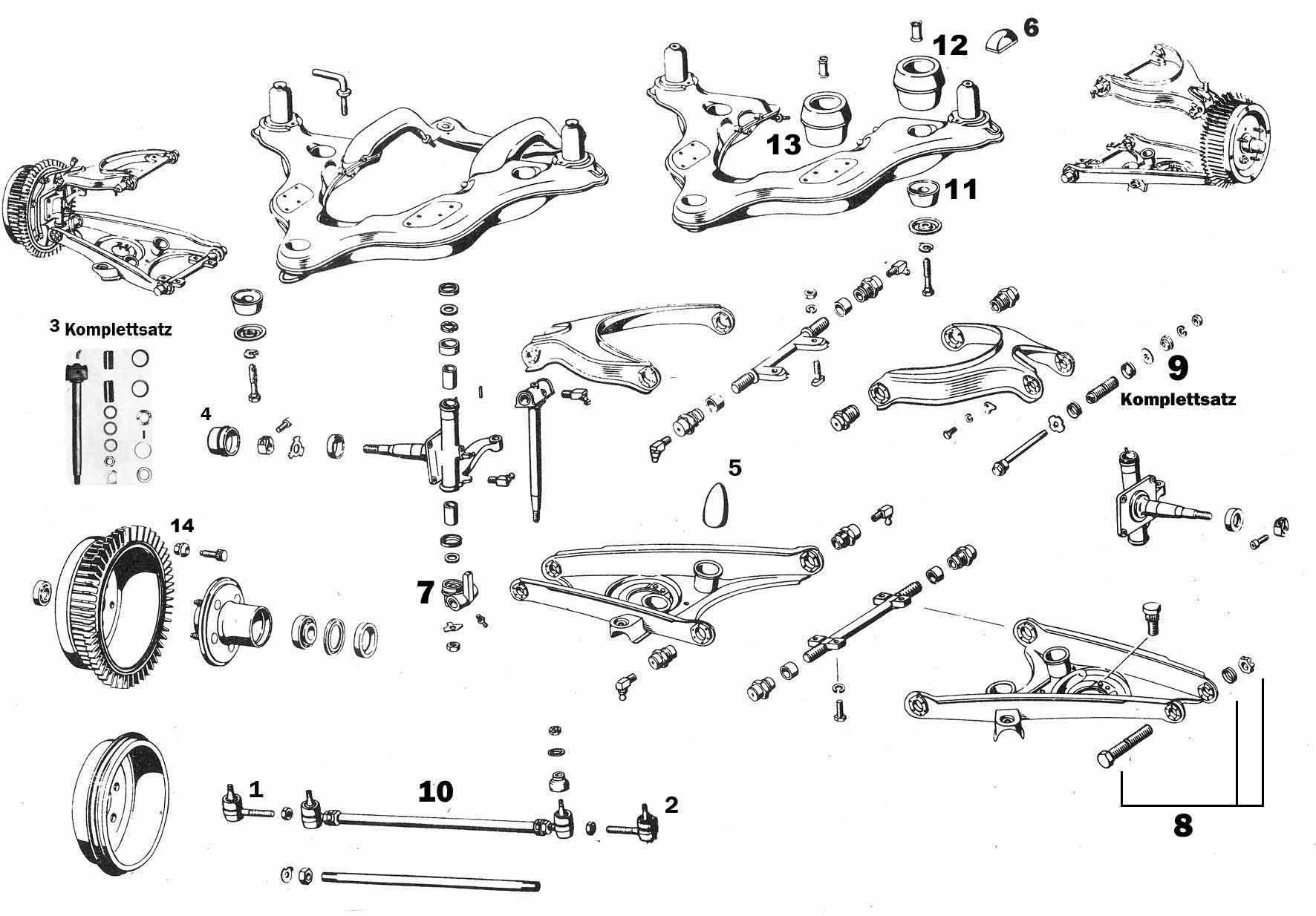 12
6
13
11
3 Komplettsatz
9
Komplettsatz
4
5
14
7
1
10
2
8