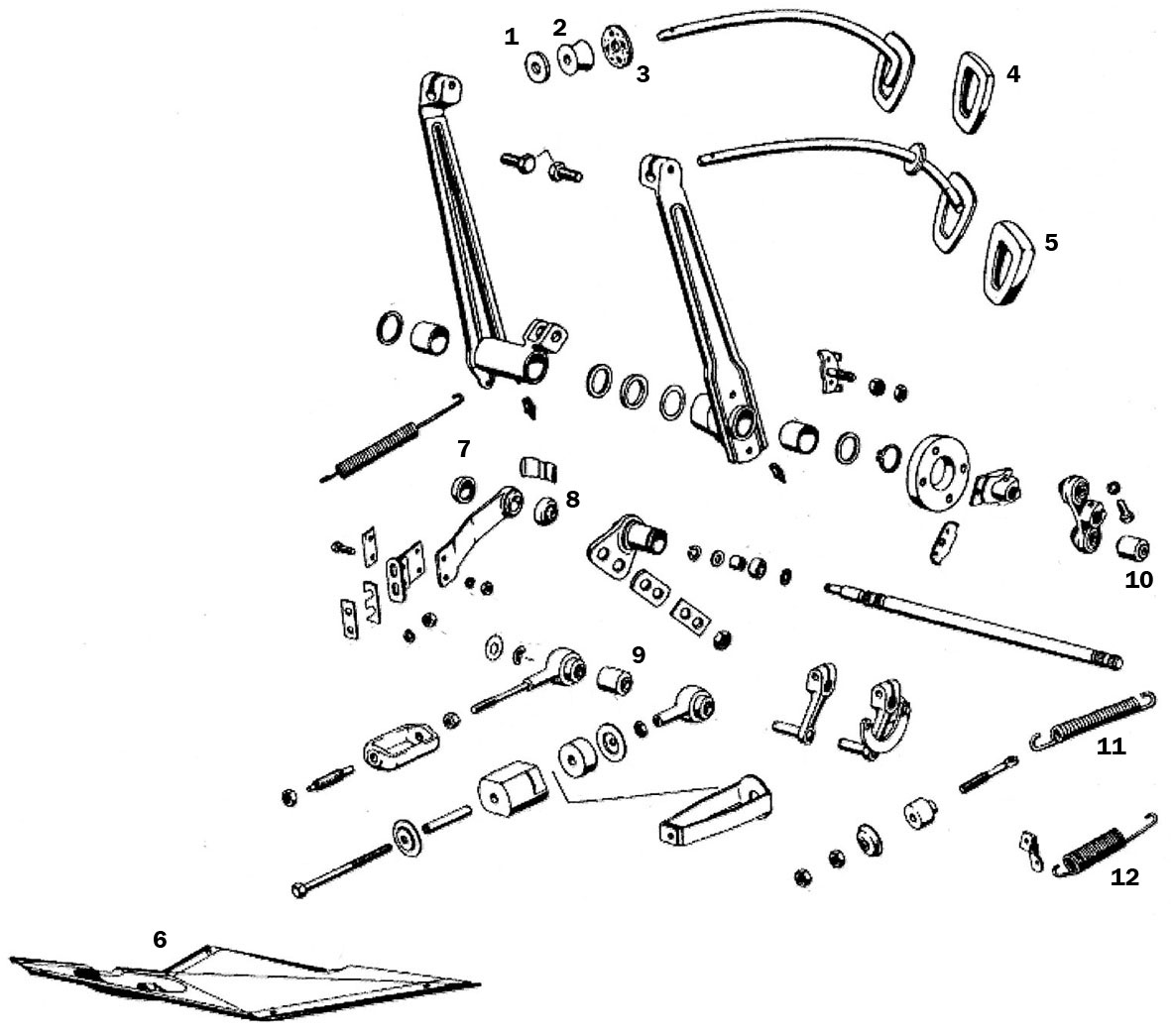 1
2
3
4
5
7
8
10
9
11
12
6