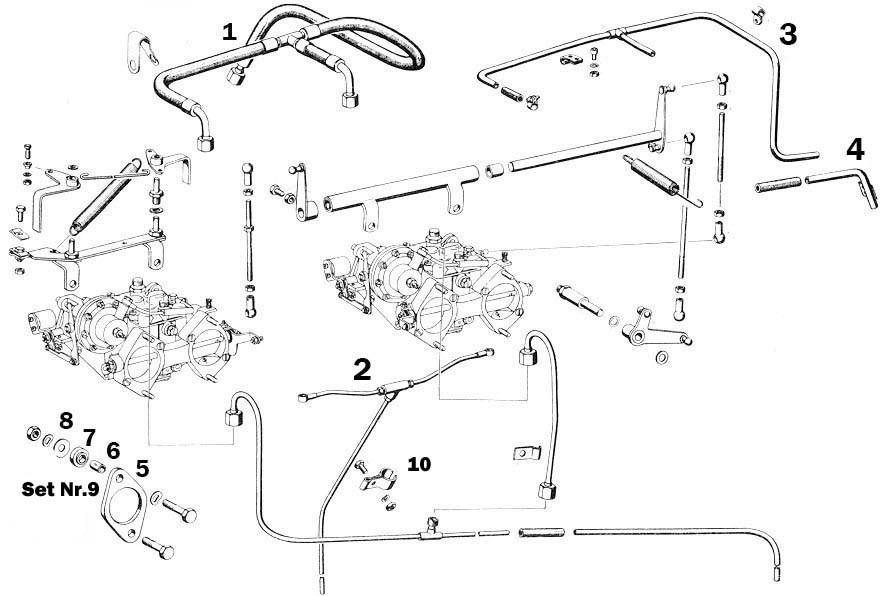 1
3
4
2
8
7
6
5
Set Nr.9
10