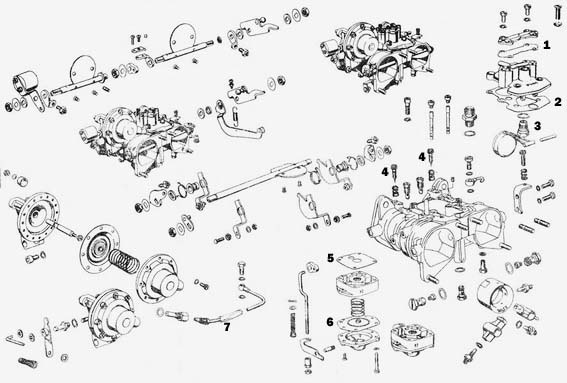 1
2
3
4
4
5
6
7