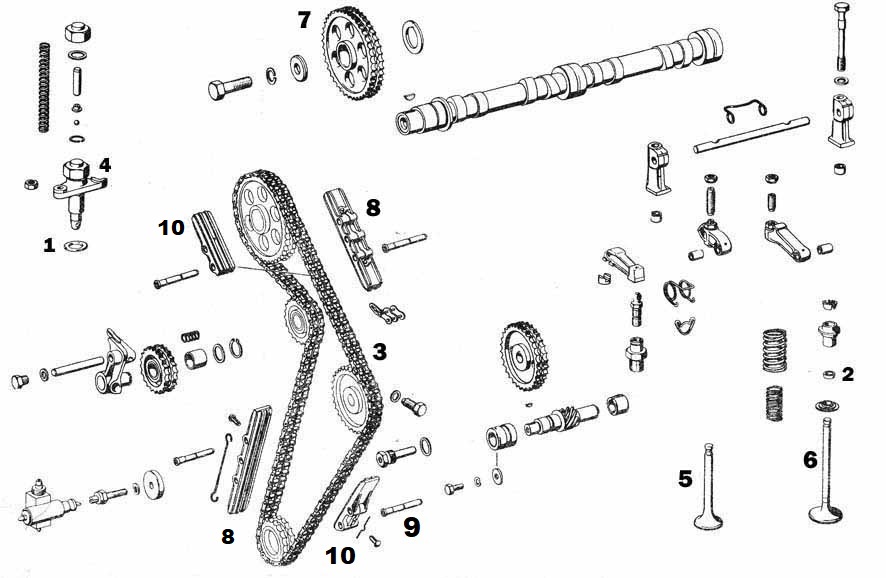 7
4
1
10
8
3
2
5
6
8
9
10